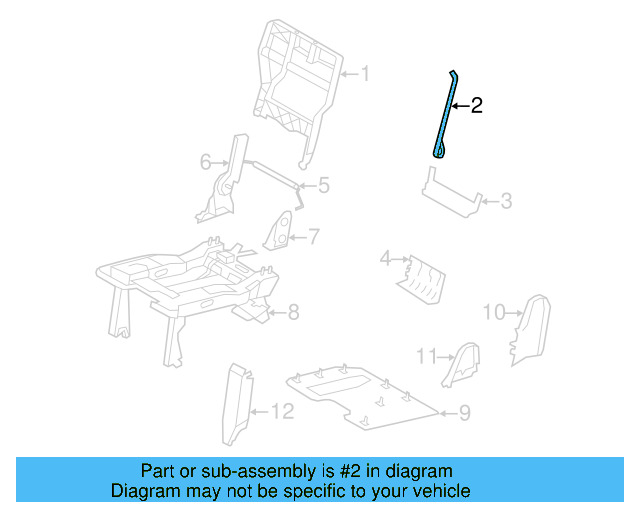 1
2
6
5
3
7
4
8
10
11
12
9

Part or sub-assembly is #2 in diagram
Diagram may not be specific to your vehicle