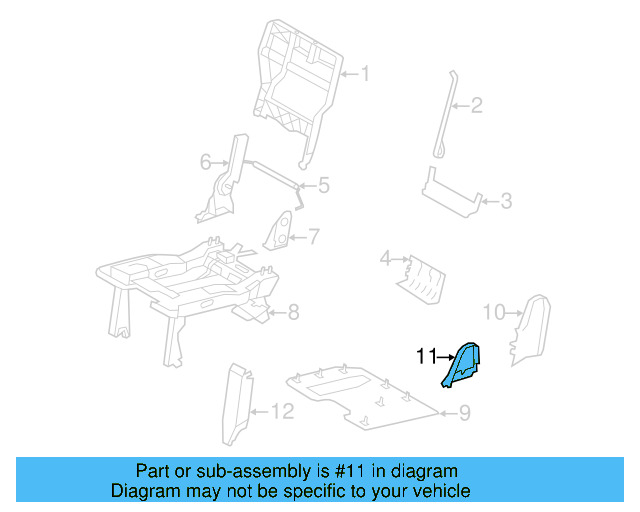 1
2
6
5
3
7
4
8
10
11
12
9

Part or sub-assembly is #11 in diagram
Diagram may not be specific to your vehicle