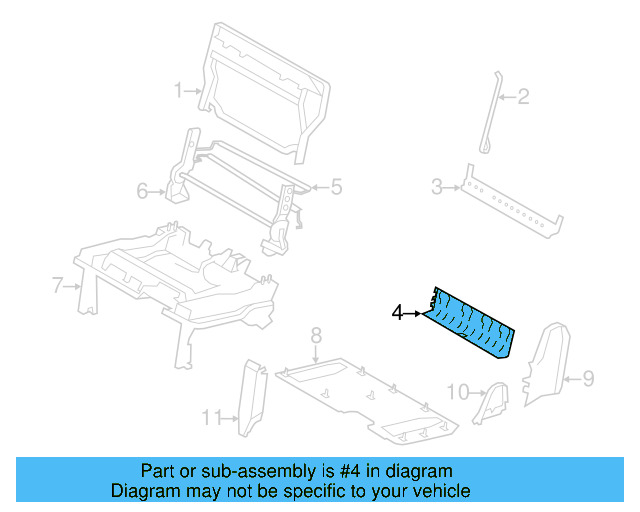 1
2
6
5
3
7
4
8
9
10
11

Part or sub-assembly is #4 in diagram
Diagram may not be specific to your vehicle