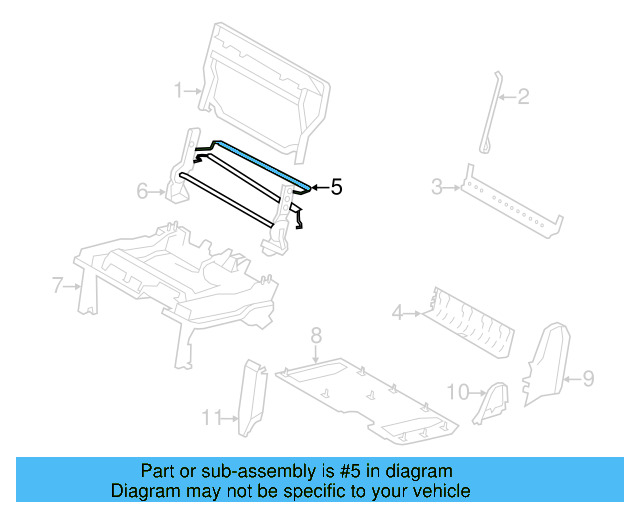 1
2
5
6
3
7
4
8
9
10
11

Part or sub-assembly is #5 in diagram
Diagram may not be specific to your vehicle