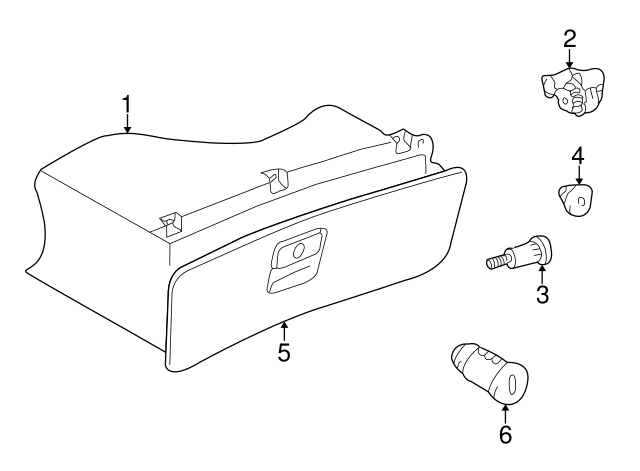 1
2
4
3
5
6