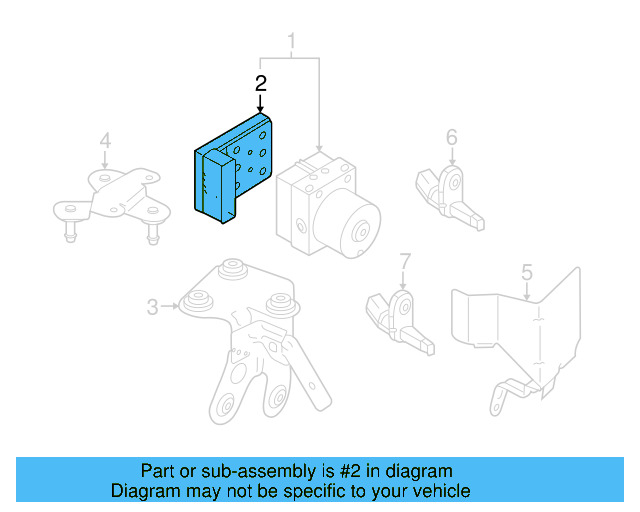 1
2
4
6
3
7
5

Part or sub-assembly is #2 in diagram
Diagram may not be specific to your vehicle