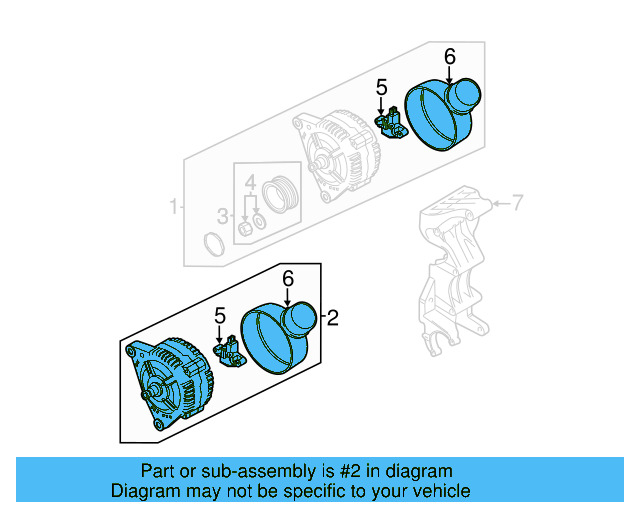 6
5
4
1
3
7
6
5
2

Part or sub-assembly is #2 in diagram
Diagram may not be specific to your vehicle