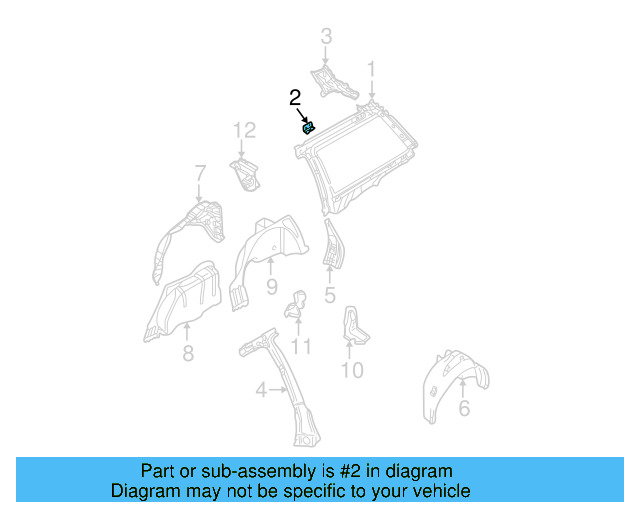 3
1
2
12
7
9
5
8
11
10
4
6

Part or sub-assembly is #2 in diagram
Diagram may not be specific to your vehicle