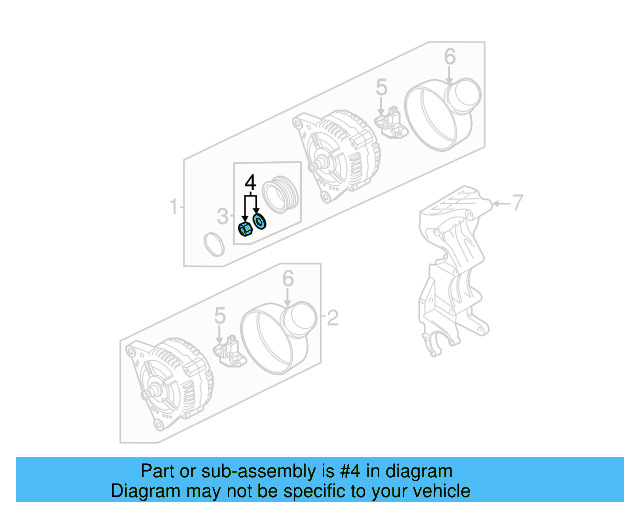 6
5
4
1
3
7
6
5
2

Part or sub-assembly is #4 in diagram
Diagram may not be specific to your vehicle