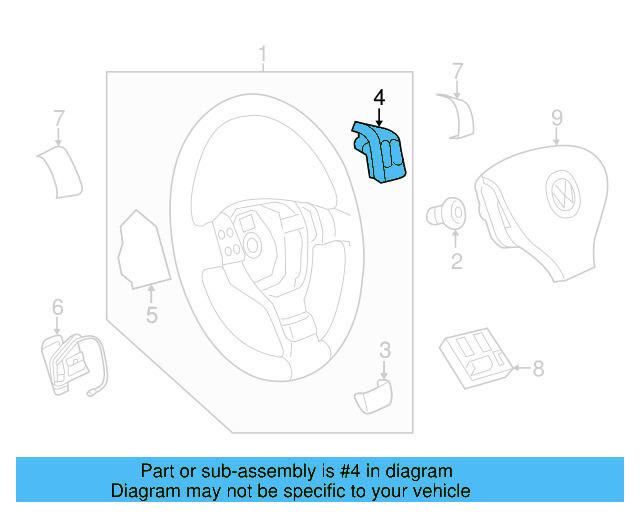 1
4
7
7
9
2
5
6
3
8

Part or sub-assembly is #4 in diagram
Diagram may not be specific to your vehicle