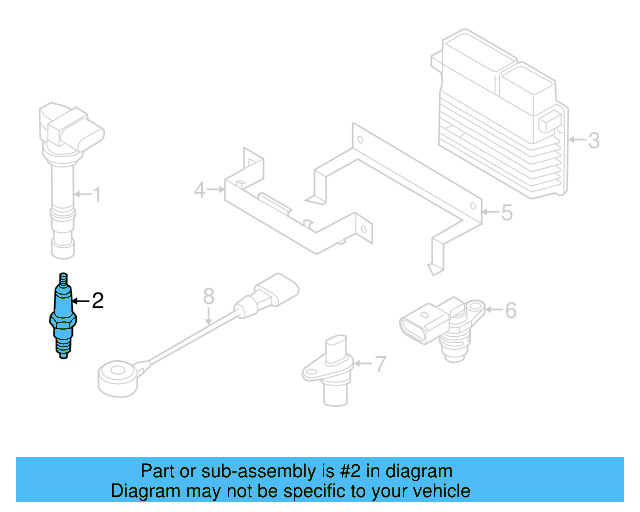 1
2
3
4
5
6
7
8

Part or sub-assembly is #2 in diagram
Diagram may not be specific to your vehicle