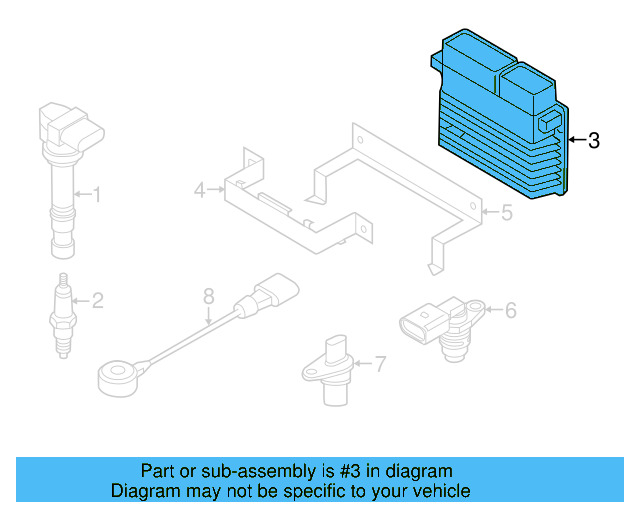 3
1
4
5
2
8
6
7

Part or sub-assembly is #3 in diagram
Diagram may not be specific to your vehicle