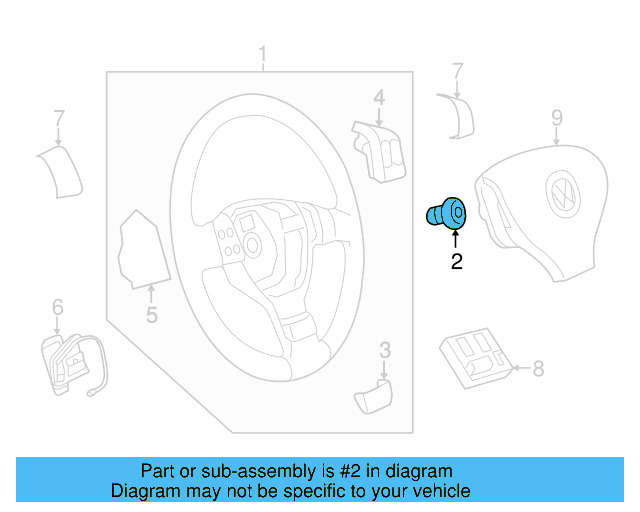 1
7
4
7
9
2
5
6
3
8

Part or sub-assembly is #2 in diagram
Diagram may not be specific to your vehicle