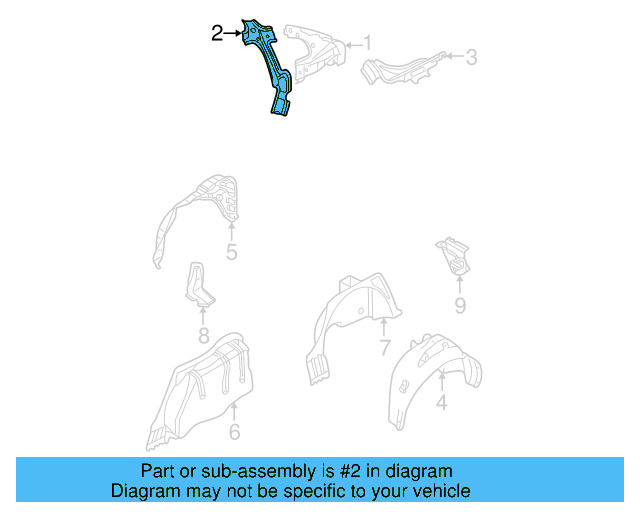 2
1
3
5
9
8
7
4
6

Part or sub-assembly is #2 in diagram
Diagram may not be specific to your vehicle