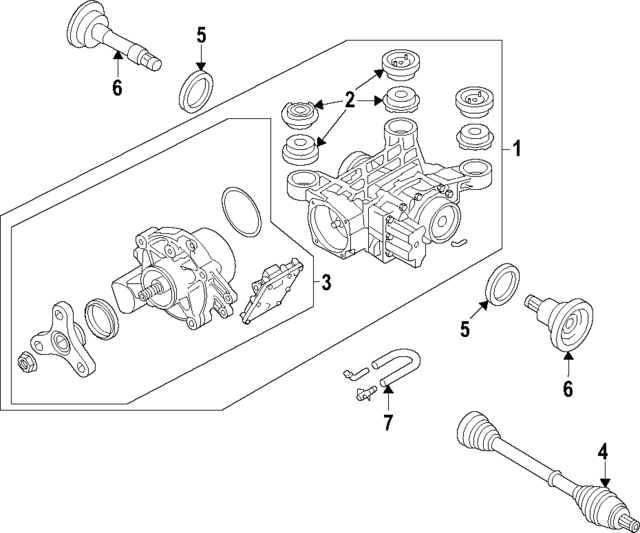 6
5
2
1
3
5
6
7
4