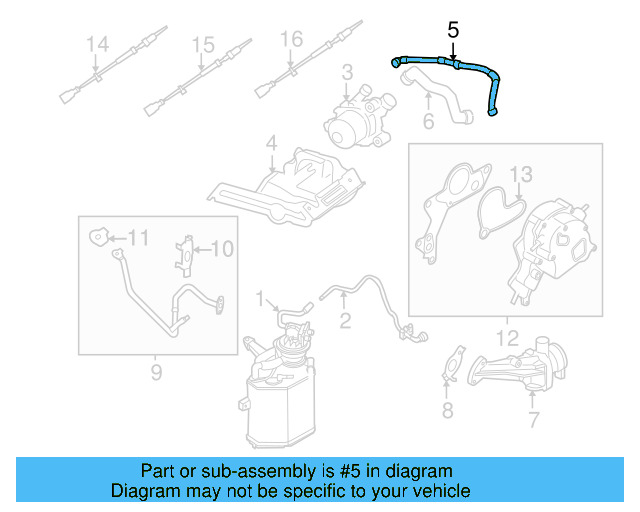 14
15
16
5
3
6
4
13
11
10
1
2
12
9
8
7

Part or sub-assembly is #5 in diagram
Diagram may not be specific to your vehicle