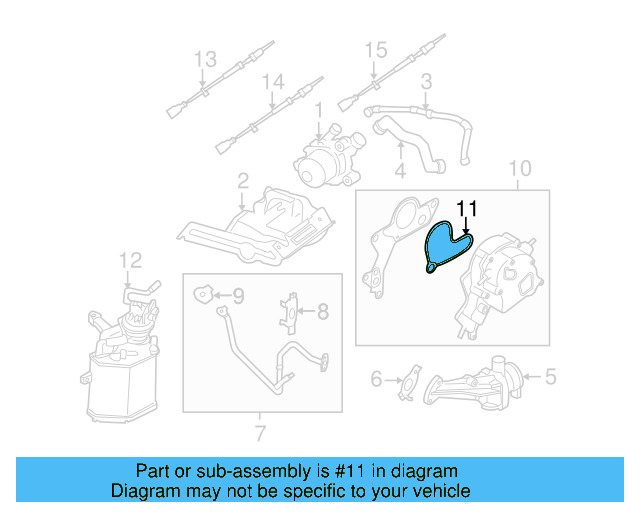 13
15
14
3
1
4
2
10
11
12
9
8
6
5
7

Part or sub-assembly is #11 in diagram
Diagram may not be specific to your vehicle