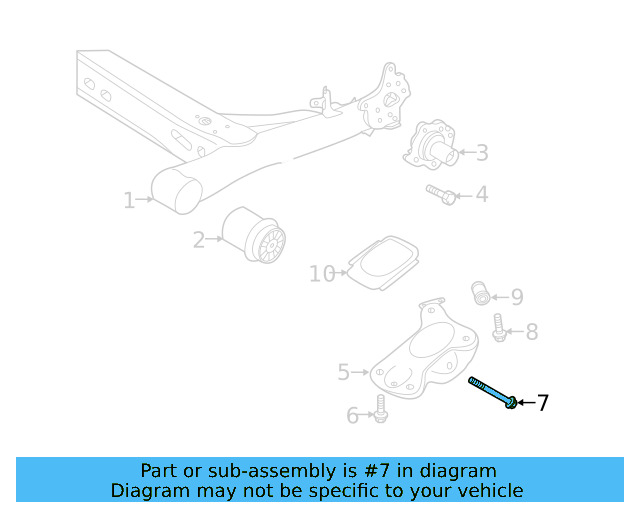 1
2
3
4
10
9
8
5
6
7

Part or sub-assembly is #7 in diagram
Diagram may not be specific to your vehicle