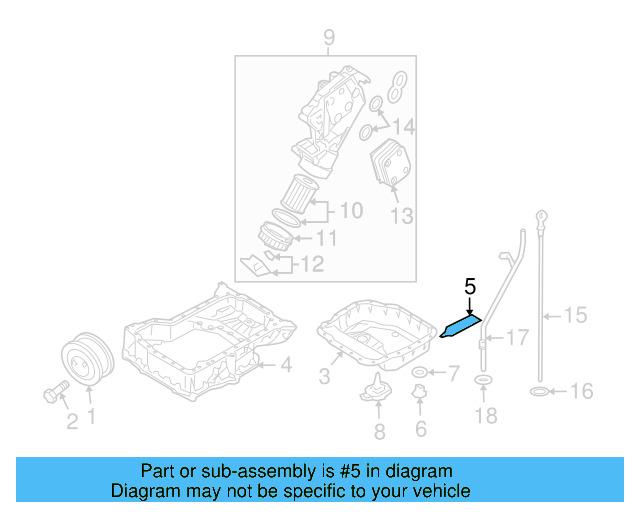 9
14
10
13
11
12
5
15
17
4
3
7
16
2
1
8
6
18

Part or sub-assembly is #5 in diagram
Diagram may not be specific to your vehicle