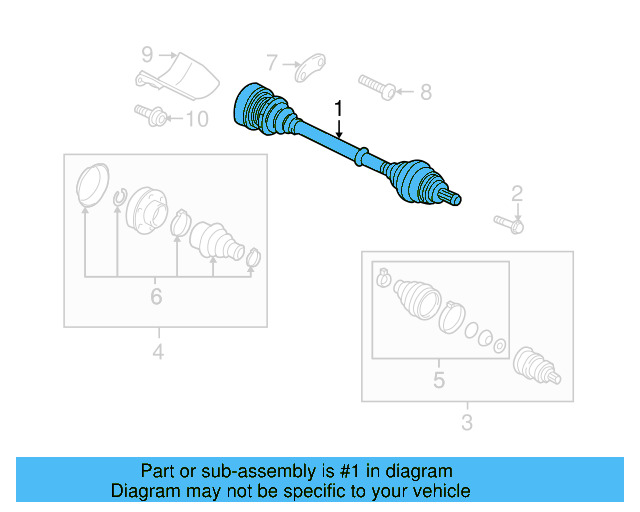 9
7
8
10
1
2
6
4
5
3

Part or sub-assembly is #1 in diagram
Diagram may not be specific to your vehicle