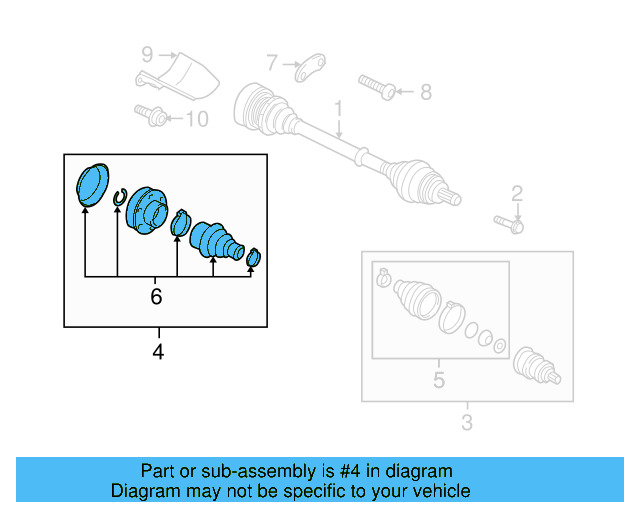 9
7
8
10
1
2
6
4
5
3

Part or sub-assembly is #4 in diagram
Diagram may not be specific to your vehicle