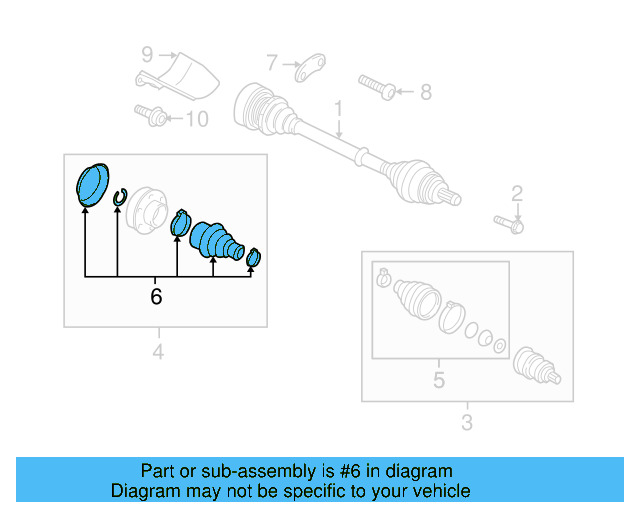 9
7
8
10
1
2
6
4
5
3

Part or sub-assembly is #6 in diagram
Diagram may not be specific to your vehicle