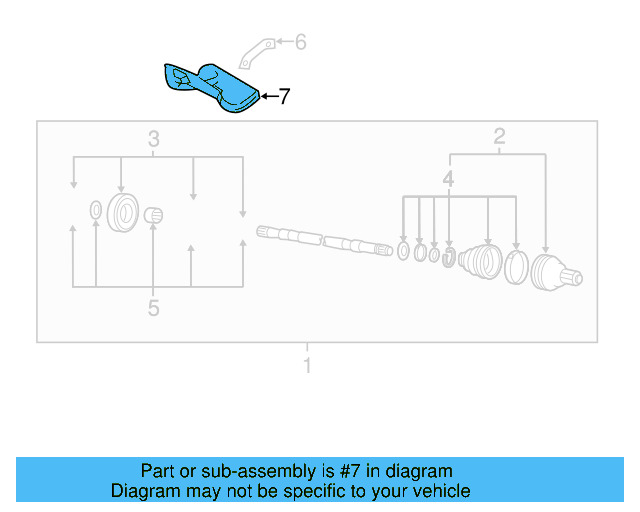 6
7
3
2
4
5
1

Part or sub-assembly is #7 in diagram
Diagram may not be specific to your vehicle