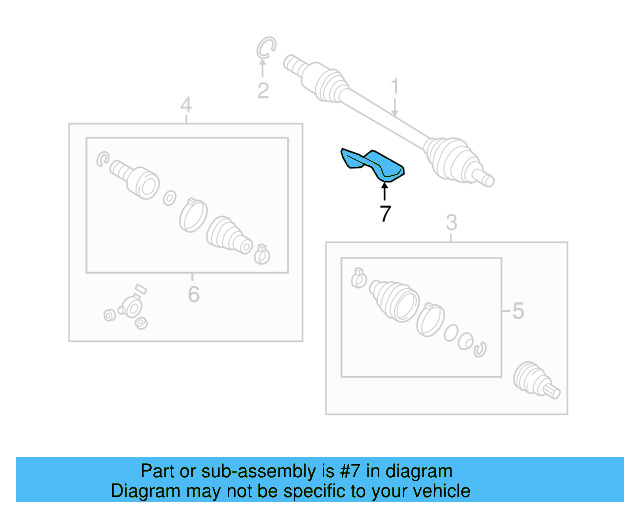 2
1
4
7
3
6
5

Part or sub-assembly is #7 in diagram
Diagram may not be specific to your vehicle