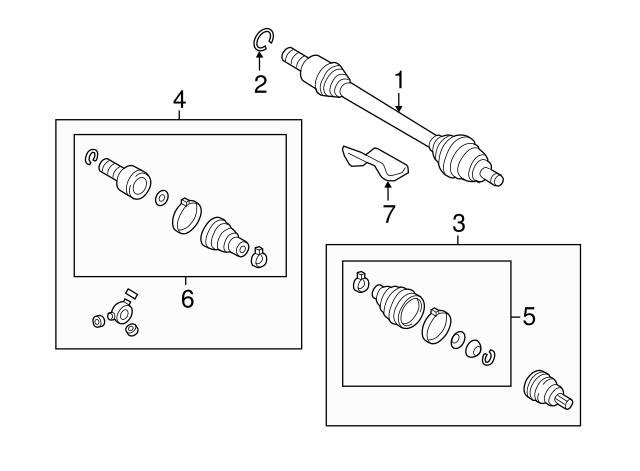 2
1
4
7
3
6
5