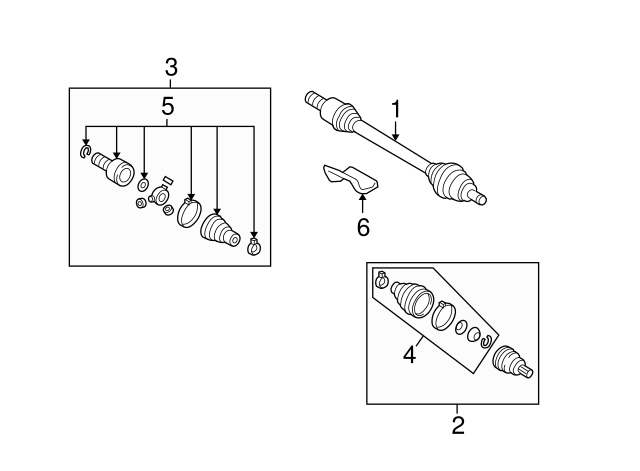 3
5
1
6
4
2