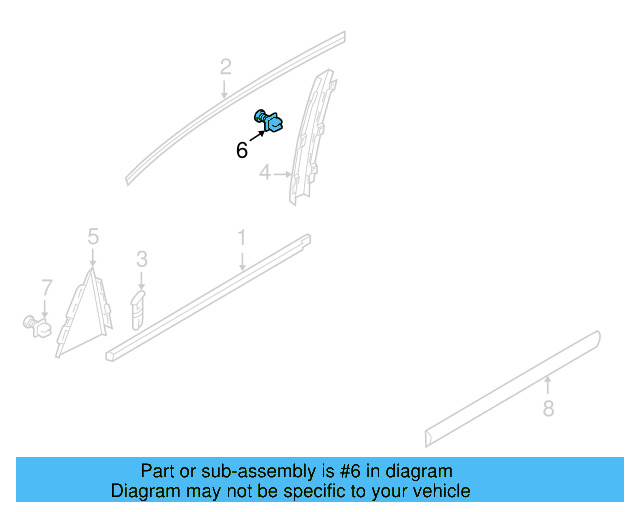 2

6

4

5

1

3

7

8

Part or sub-assembly is #6 in diagram
Diagram may not be specific to your vehicle