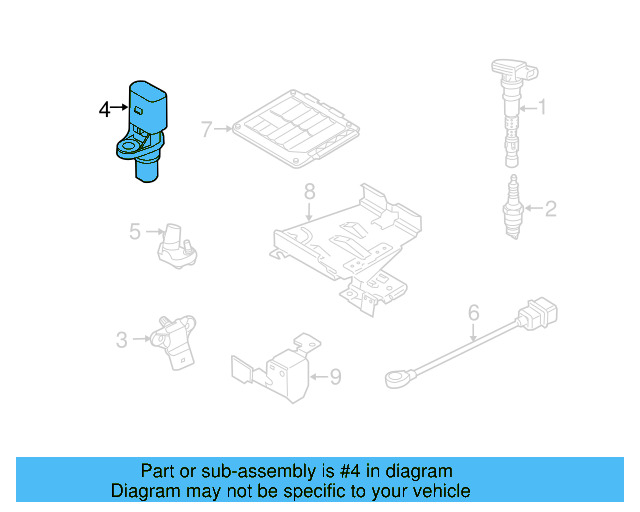 4
7
1
8
2
5
6
3
9

Part or sub-assembly is #4 in diagram
Diagram may not be specific to your vehicle