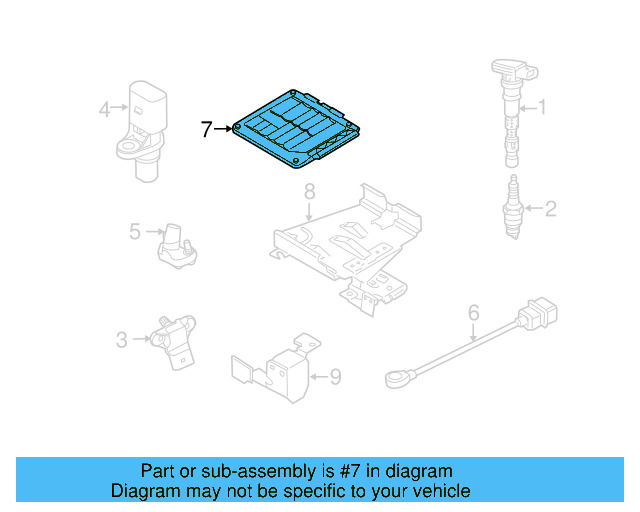 4
7
1
8
2
5
6
3
9

Part or sub-assembly is #7 in diagram
Diagram may not be specific to your vehicle