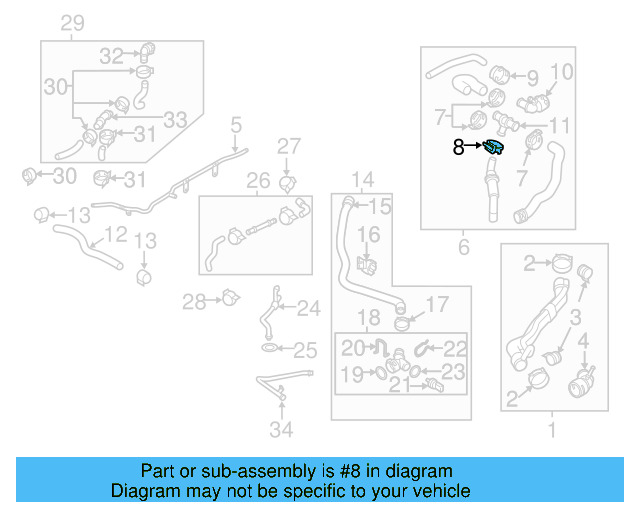 29
32
30
33
31
30
31
5
27
26
13
12
13
28
24
25
34
14
15
16
17
18
20
22
19
23
21
9
10
7
11
8
7
6
2
3
4
2
1

Part or sub-assembly is #8 in diagram
Diagram may not be specific to your vehicle