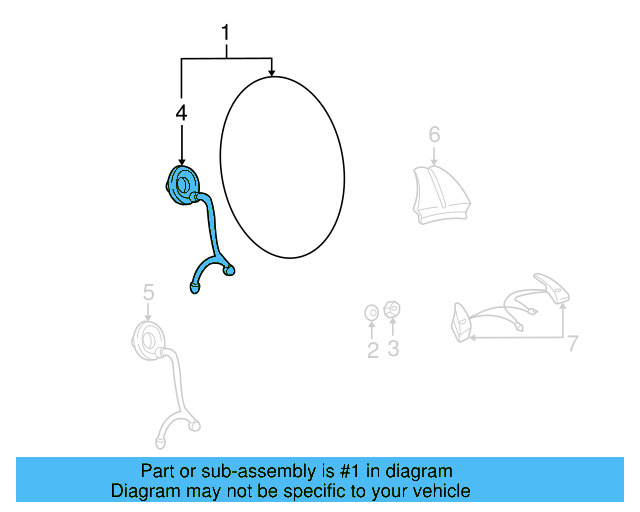 1
4
6
5
2
3
7
Part or sub-assembly is #1 in diagram
Diagram may not be specific to your vehicle