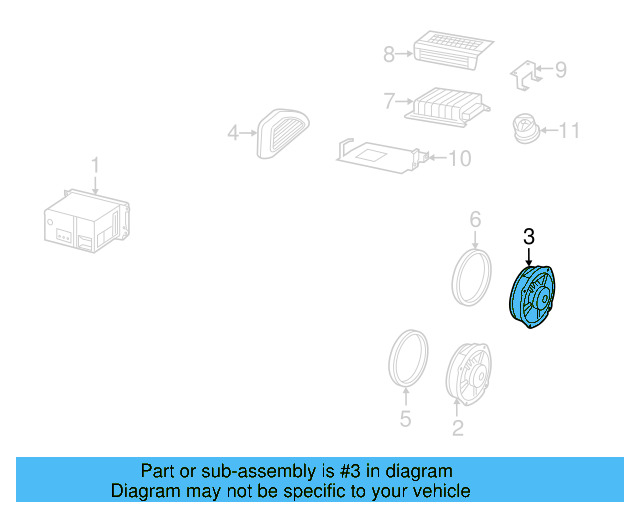 8
9
7
4
11
10
1
6
3
5
2

Part or sub-assembly is #3 in diagram
Diagram may not be specific to your vehicle