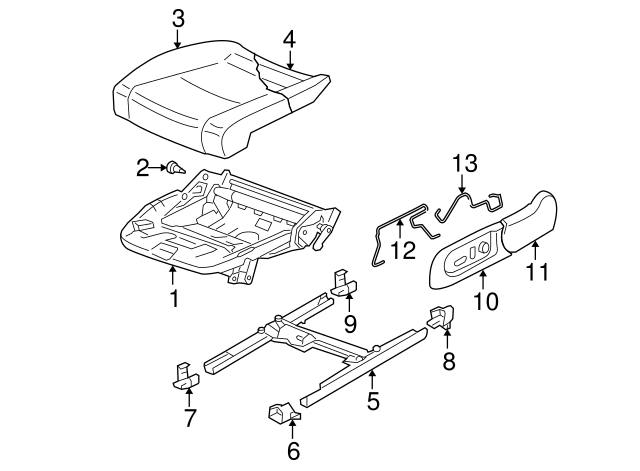 3
4
2
13
12
11
10
1
9
8
5
7
6