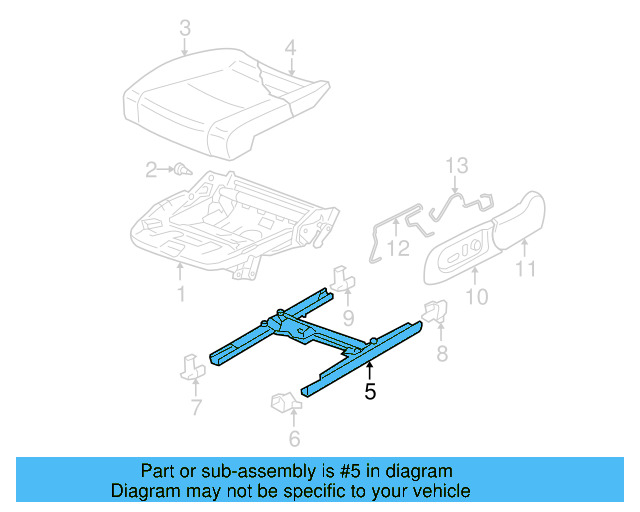 3
4
2
13
12
11
10
1
9
8
5
7
6

Part or sub-assembly is #5 in diagram
Diagram may not be specific to your vehicle