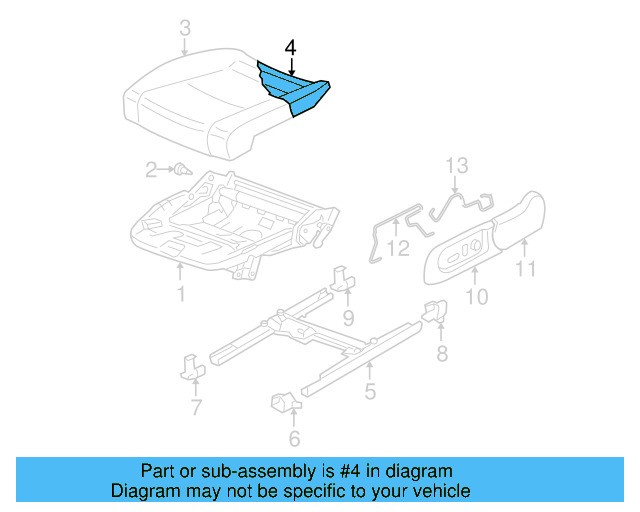 3
4
2
13
12
11
10
1
9
8
5
7
6

Part or sub-assembly is #4 in diagram
Diagram may not be specific to your vehicle