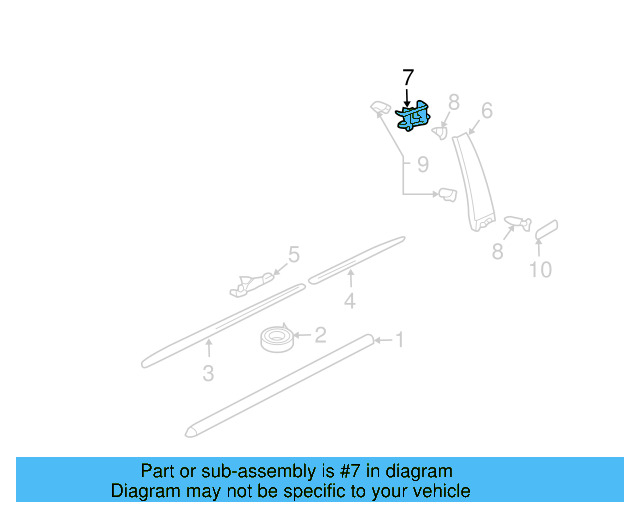 7
8
6
9
8
10
5
4
2
1
3

Part or sub-assembly is #7 in diagram
Diagram may not be specific to your vehicle