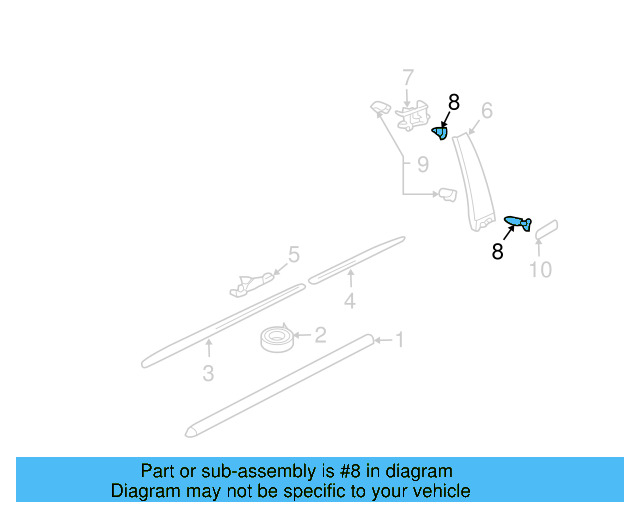 7
8
6
9
8
10
5
4
2
1
3

Part or sub-assembly is #8 in diagram
Diagram may not be specific to your vehicle