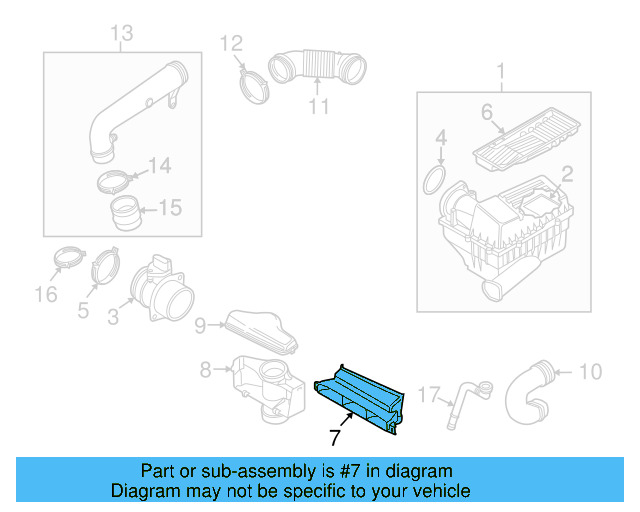 13
12
11
1
6
4
2
14
15
16
5
3
9
8
7
17
10

Part or sub-assembly is #7 in diagram
Diagram may not be specific to your vehicle