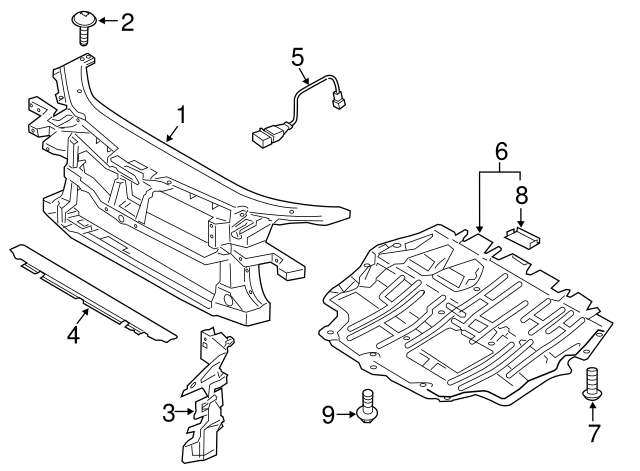 2
5
1
6
8
4
3
9
7