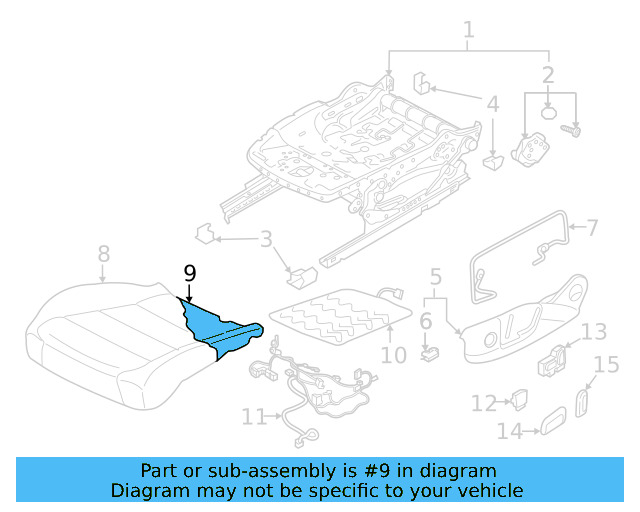 1
2
4
3
7
8
9
5
6
10
13
15
12
11
14

Part or sub-assembly is #9 in diagram
Diagram may not be specific to your vehicle