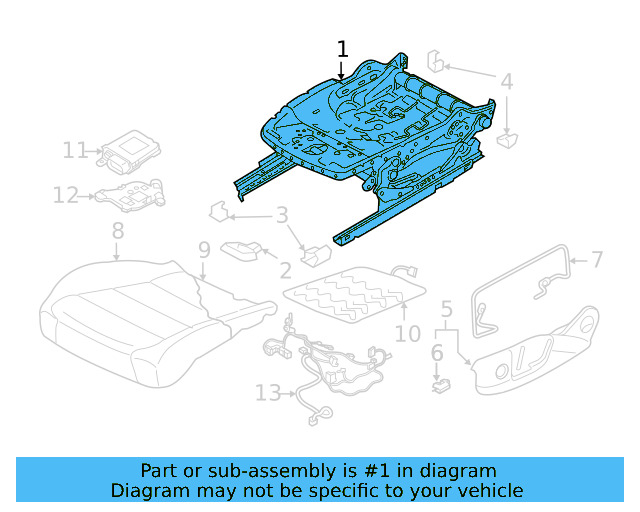 1
4
11
12
3
8
9
2
7
10
5
6
13

Part or sub-assembly is #1 in diagram
Diagram may not be specific to your vehicle