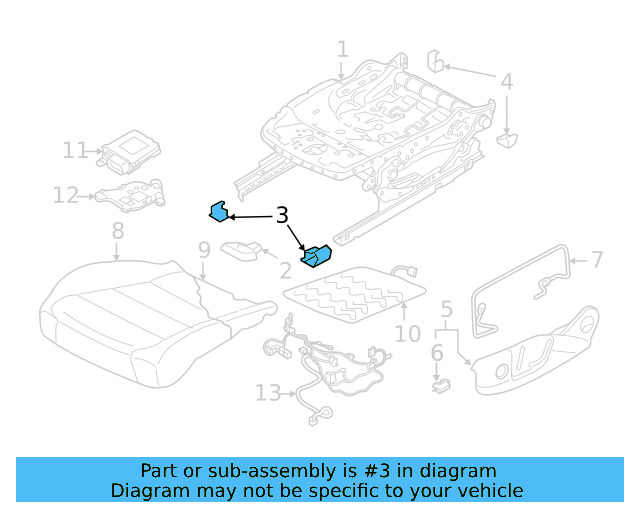 1
4
11
12
3
8
9
2
7
10
5
6
13

Part or sub-assembly is #3 in diagram
Diagram may not be specific to your vehicle