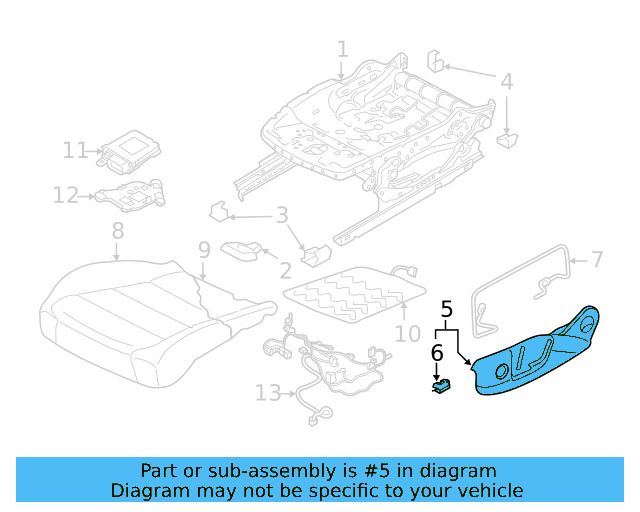 1
4
11
12
3
8
9
2
7
10
5
6
13

Part or sub-assembly is #5 in diagram
Diagram may not be specific to your vehicle