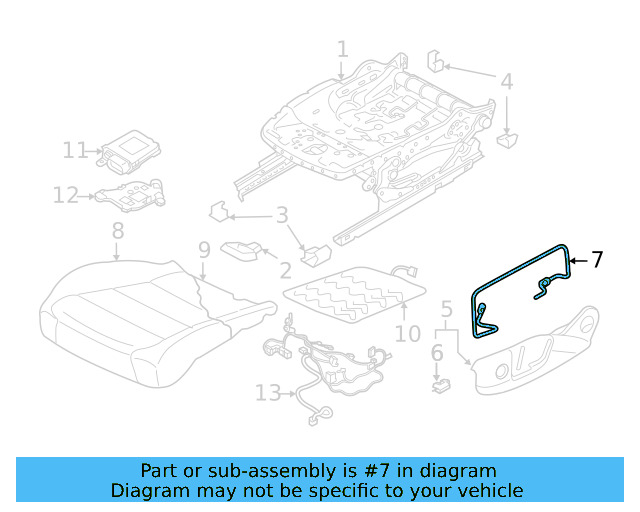 1
4
11
12
3
8
9
2
7
10
5
6
13

Part or sub-assembly is #7 in diagram
Diagram may not be specific to your vehicle