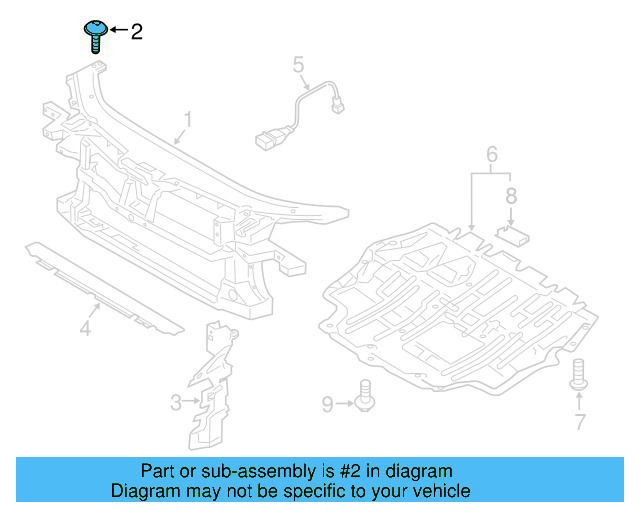 2
5
1
6
8
4
3
9
7

Part or sub-assembly is #2 in diagram
Diagram may not be specific to your vehicle