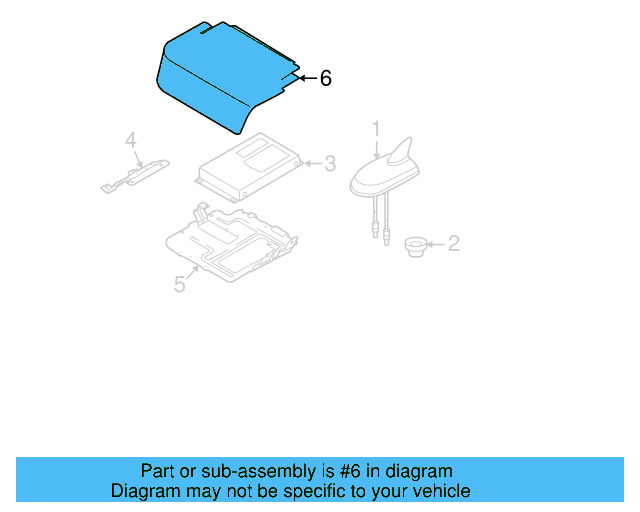 6
4
3
1
2
5

Part or sub-assembly is #6 in diagram
Diagram may not be specific to your vehicle