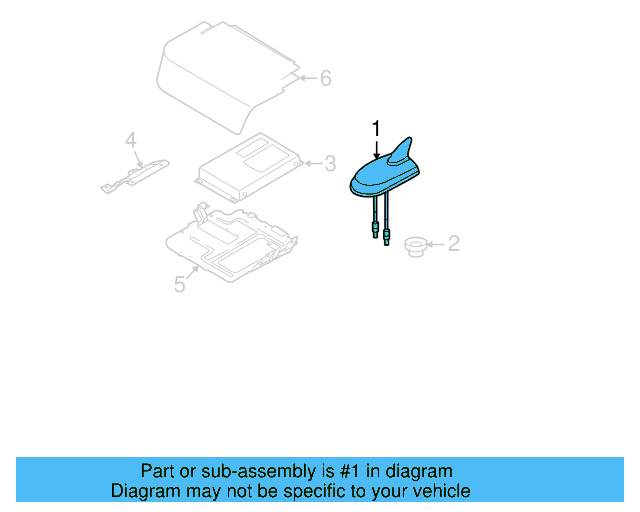 6

1

4

3

2

5

Part or sub-assembly is #1 in diagram
Diagram may not be specific to your vehicle