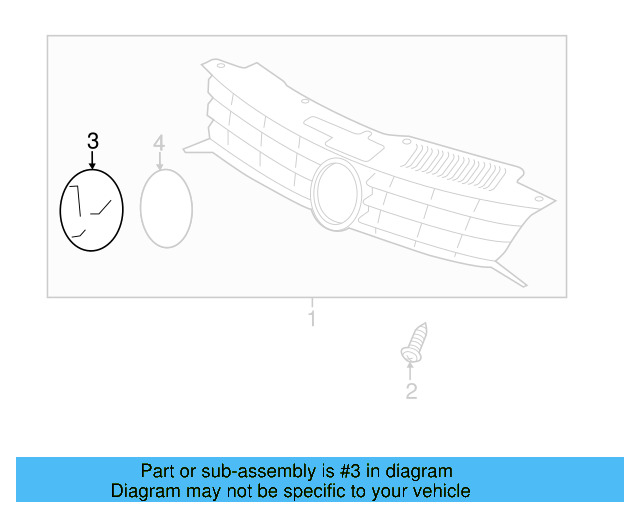 3
4
1
2
Part or sub-assembly is #3 in diagram
Diagram may not be specific to your vehicle