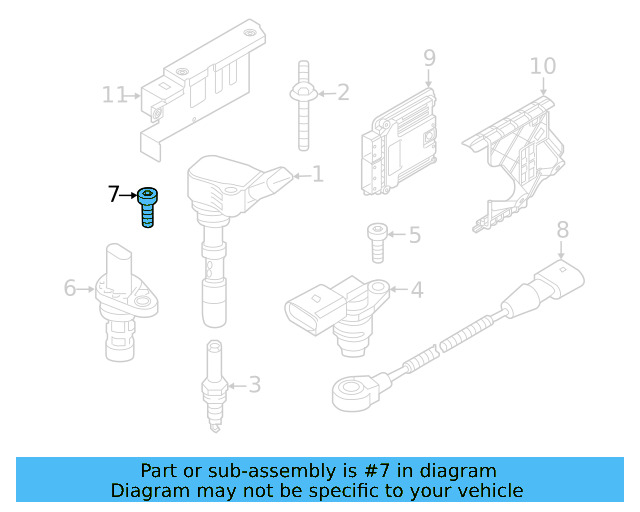 11
2
9
10
7
1
5
8
6
4
3

Part or sub-assembly is #7 in diagram
Diagram may not be specific to your vehicle