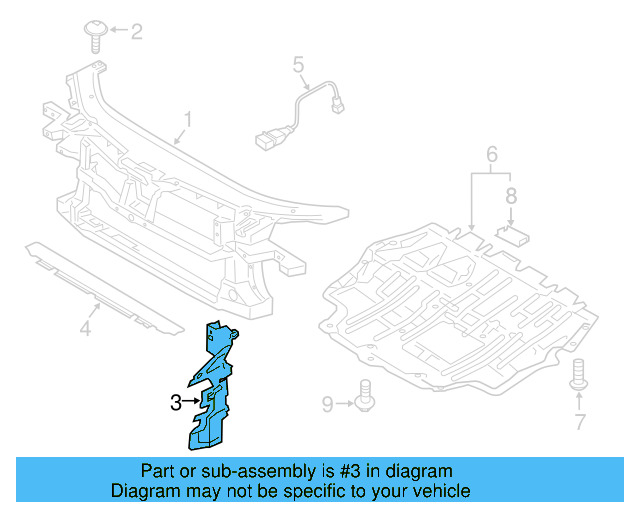 2
5
1
6
8
4
3
9
7
Part or sub-assembly is #3 in diagram
Diagram may not be specific to your vehicle